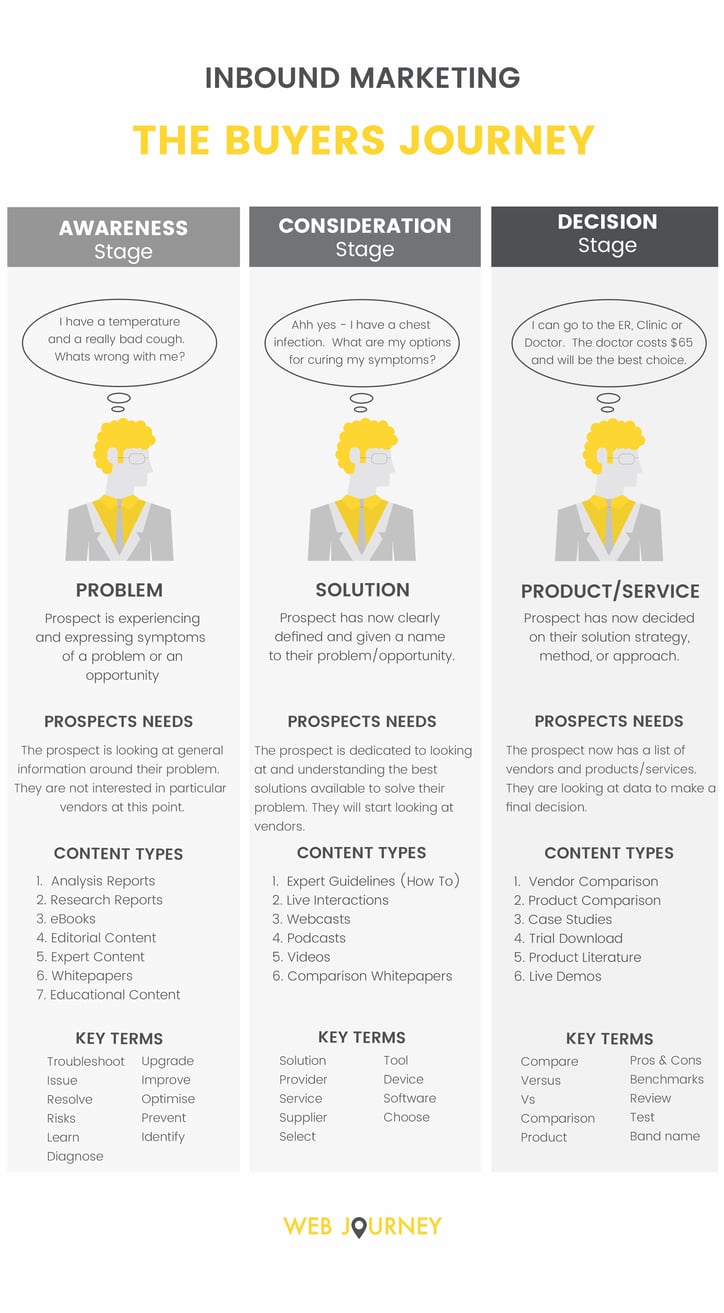 INBOUND MARKETING

THE BUYERS JOURNEY

AWARENESS
Stage

I have a temperature and a really bad cough. Whats wrong with me?

PROBLEM

Prospect is experiencing and expressing symptoms of a problem or an opportunity

PROSPECTS NEEDS

The prospect is looking at general information around their problem. They are not interested in particular vendors at this point.

CONTENT TYPES

1. Analysis Reports
2. Research Reports
3. eBooks
4. Editorial Content
5. Expert Content
6. Whitepapers
7. Educational Content

KEY TERMS

Troubleshoot
Issue
Resolve
Risks
Learn
Diagnose

Upgrade
Improve
Optimise
Prevent
Identify

CONSIDERATION
Stage

Ahh yes - I have a chest infection. What are my options for curing my symptoms?

SOLUTION

Prospect has now clearly defined and given a name to their problem/opportunity.

PROSPECTS NEEDS

The prospect is dedicated to looking at and understanding the best solutions available to solve their problem. They will start looking at vendors.

CONTENT TYPES

1. Expert Guidelines (How To)
2. Live Interactions
3. Webcasts
4. Podcasts
5. Videos
6. Comparison Whitepapers

KEY TERMS

Solution
Provider
Service
Supplier
Select

Tool
Device
Software
Choose

DECISION
Stage

I can go to the ER, Clinic or Doctor. The doctor costs $65 and will be the best choice.

PRODUCT/SERVICE

Prospect has now decided on their solution strategy, method, or approach.

PROSPECTS NEEDS

The prospect now has a list of vendors and products/services. They are looking at data to make a final decision.

CONTENT TYPES

1. Vendor Comparison
2. Product Comparison
3. Case Studies
4. Trial Download
5. Product Literature
6. Live Demos

KEY TERMS

Compare
Versus
Vs
Comparison
Product

Pros & Cons
Benchmarks
Review
Test
Band name

WEB JOURNEY