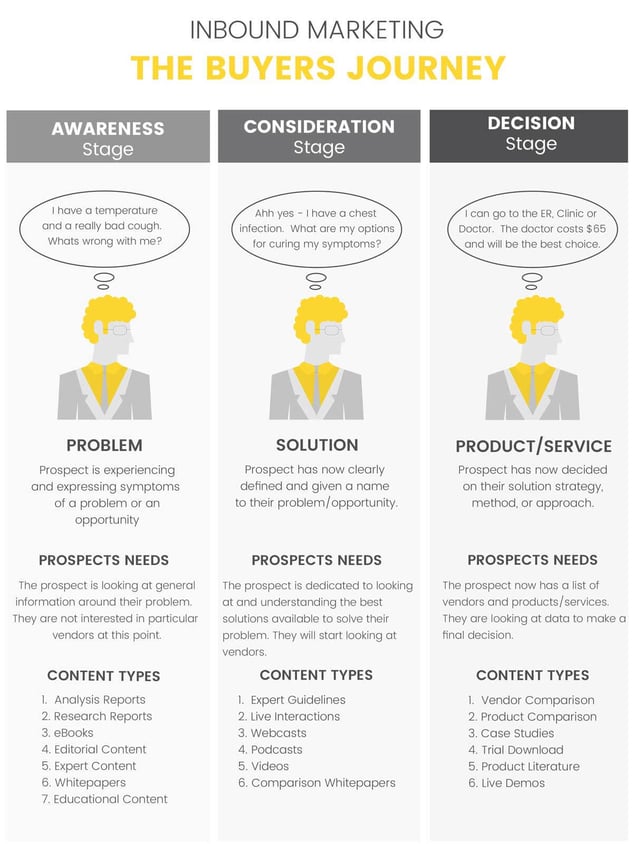 INBOUND MARKETING

THE BUYERS JOURNEY

AWARENESS Stage

I have a temperature and a really bad cough. Whats wrong with me?

PROBLEM

Prospect is experiencing and expressing symptoms of a problem or an opportunity

PROSPECTS NEEDS

The prospect is looking at general information around their problem. They are not interested in particular vendors at this point.

CONTENT TYPES

1. Analysis Reports
2. Research Reports
3. eBooks
4. Editorial Content
5. Expert Content
6. Whitepapers
7. Educational Content

CONSIDERATION Stage

Ahh yes - I have a chest infection. What are my options for curing my symptoms?

SOLUTION

Prospect has now clearly defined and given a name to their problem/opportunity.

PROSPECTS NEEDS

The prospect is dedicated to looking at and understanding the best solutions available to solve their problem. They will start looking at vendors.

CONTENT TYPES

1. Expert Guidelines
2. Live Interactions
3. Webcasts
4. Podcasts
5. Videos
6. Comparison Whitepapers

DECISION Stage

I can go to the ER, Clinic or Doctor. The doctor costs $65 and will be the best choice.

PRODUCT/SERVICE

Prospect has now decided on their solution strategy, method, or approach.

PROSPECTS NEEDS

The prospect now has a list of vendors and products/services. They are looking at data to make a final decision.

CONTENT TYPES

1. Vendor Comparison
2. Product Comparison
3. Case Studies
4. Trial Download
5. Product Literature
6. Live Demos